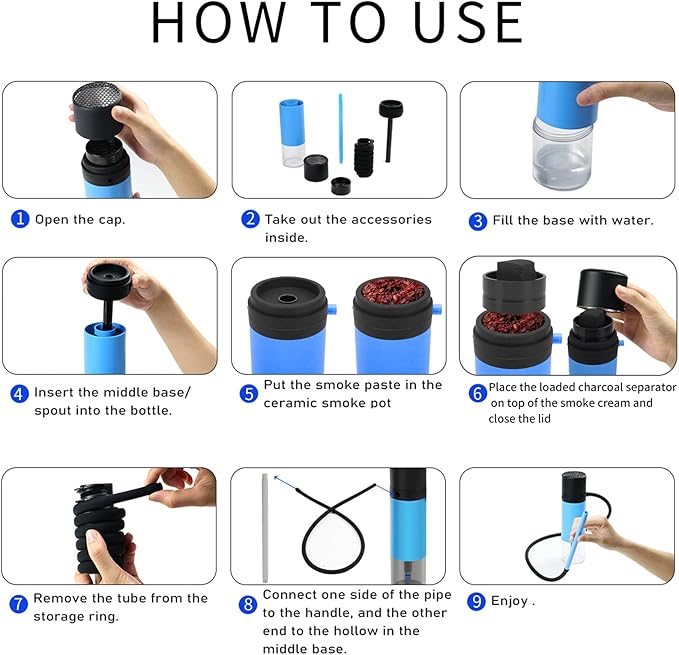 HOW TO USE

1 Open the cap.

2 Take out the accessories inside.

3 Fill the base with water.

4 Insert the middle base/ spout into the bottle.

5 Put the smoke paste in the ceramic smoke pot

6 Place the loaded charcoal separator on top of the smoke cream and close the lid

7 Remove the tube from the storage ring.

8 Connect one side of the pipe to the handle, and the other end to the hollow in the middle base.

9 Enjoy .